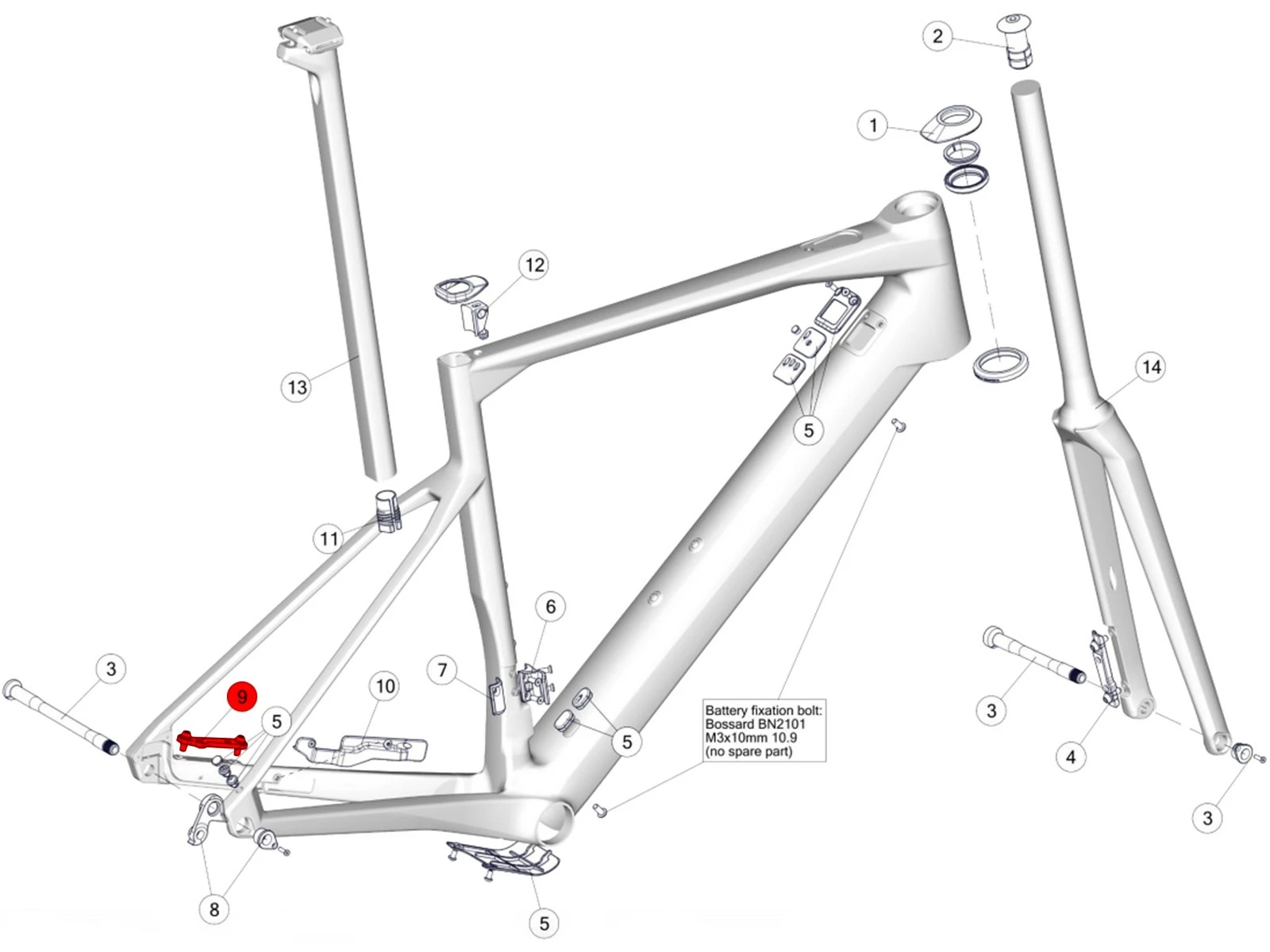 2

1

12

13

14

5

11

6

3

7

10

9

5

5

Battery fixation bolt:
Bossard BN2101
M3x10mm 10.9
(no spare part)

3

4

3

8

5